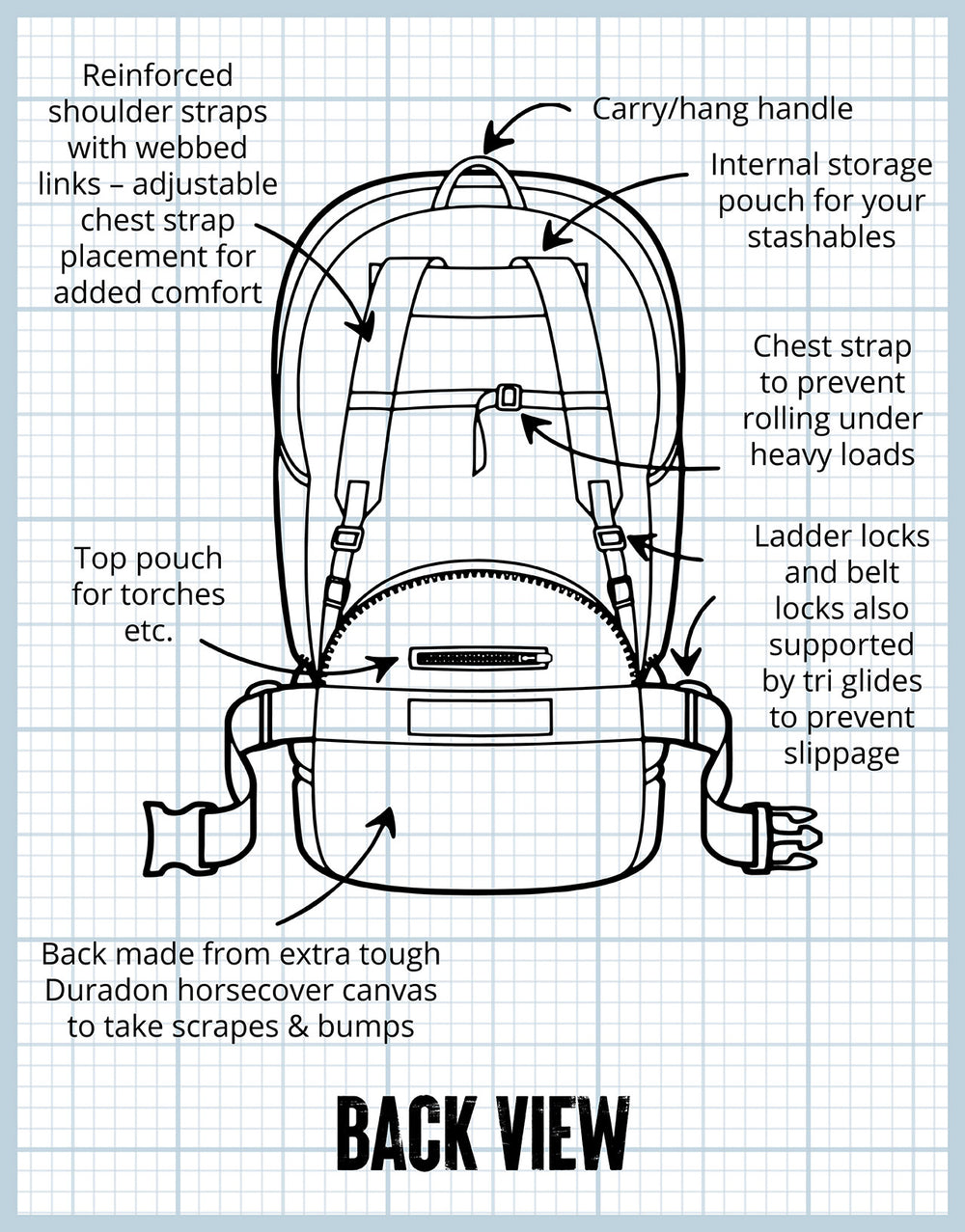 Reinforced shoulder straps with webbed links – adjustable chest strap placement for added comfort

Carry/hang handle

Internal storage pouch for your stashables

Chest strap to prevent rolling under heavy loads

Top pouch for torches etc.

Ladder locks and belt locks also supported by tri glides to prevent slippage

Back made from extra tough Duradon horsecover canvas to take scrapes & bumps

BACK VIEW