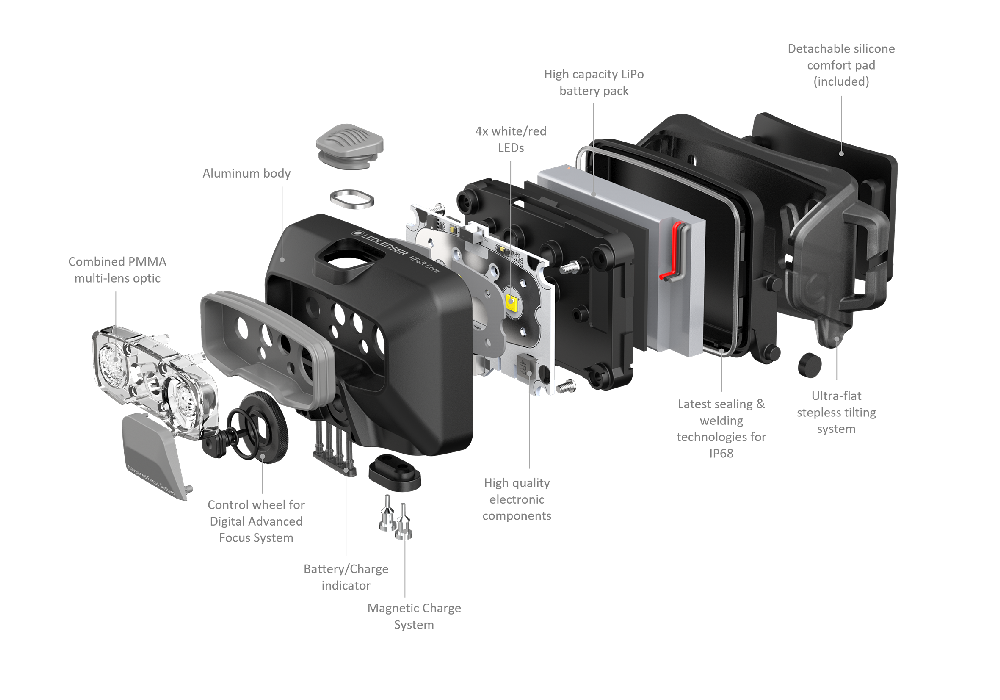 Detachable silicone comfort pad (included)

High capacity LiPo battery pack

4x white/red LEDs

Aluminum body

Combined PMMA multi-lens optic

LEDLENSER

Latest sealing & welding technologies for IP68

Ultra-flat stepless tilting system

High quality electronic components

Control wheel for Digital Advanced Focus System

Battery/Charge indicator

Magnetic Charge System