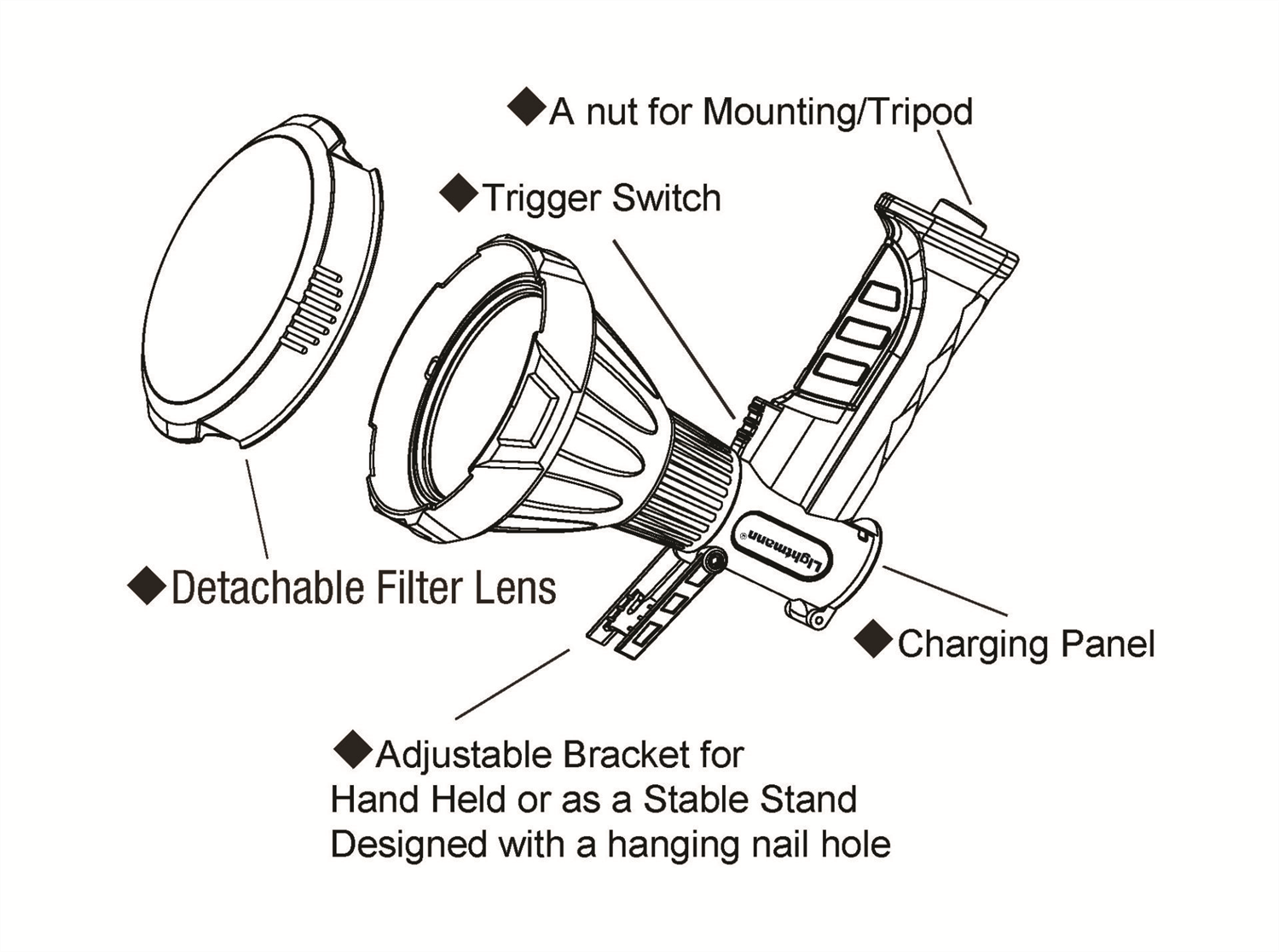 ◆A nut for Mounting/Tripod

◆Trigger Switch

Lightmann®

◆Detachable Filter Lens

◆Charging Panel

◆Adjustable Bracket for
Hand Held or as a Stable Stand
Designed with a hanging nail hole